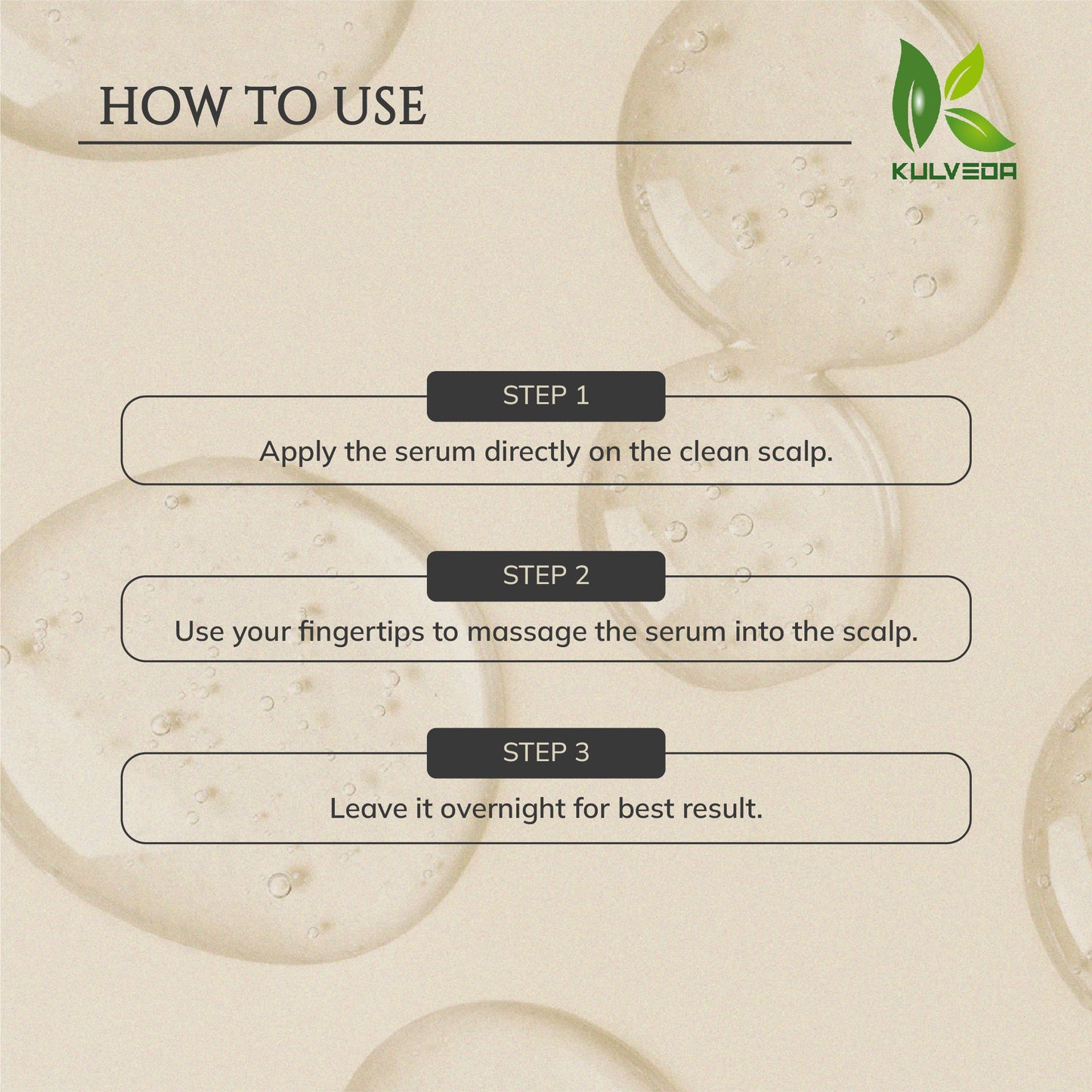 HOW TO USE

KULVEDA

STEP 1
Apply the serum directly on the clean scalp.

STEP 2
Use your fingertips to massage the serum into the scalp.

STEP 3
Leave it overnight for best result.